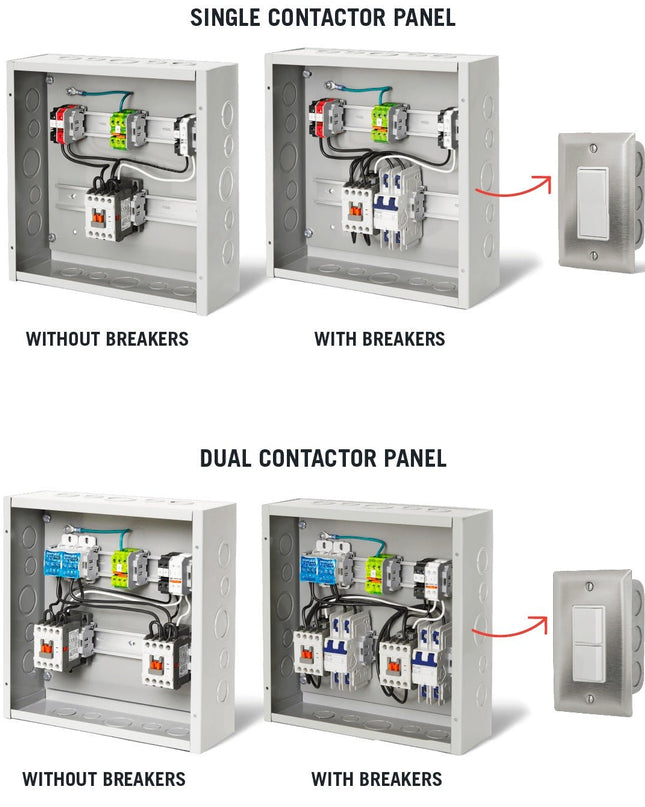 SINGLE CONTACTOR PANEL

WITHOUT BREAKERS

WITH BREAKERS

DUAL CONTACTOR PANEL

WITHOUT BREAKERS

WITH BREAKERS