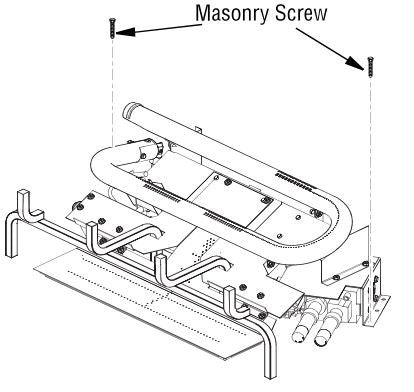 Masonry Screw